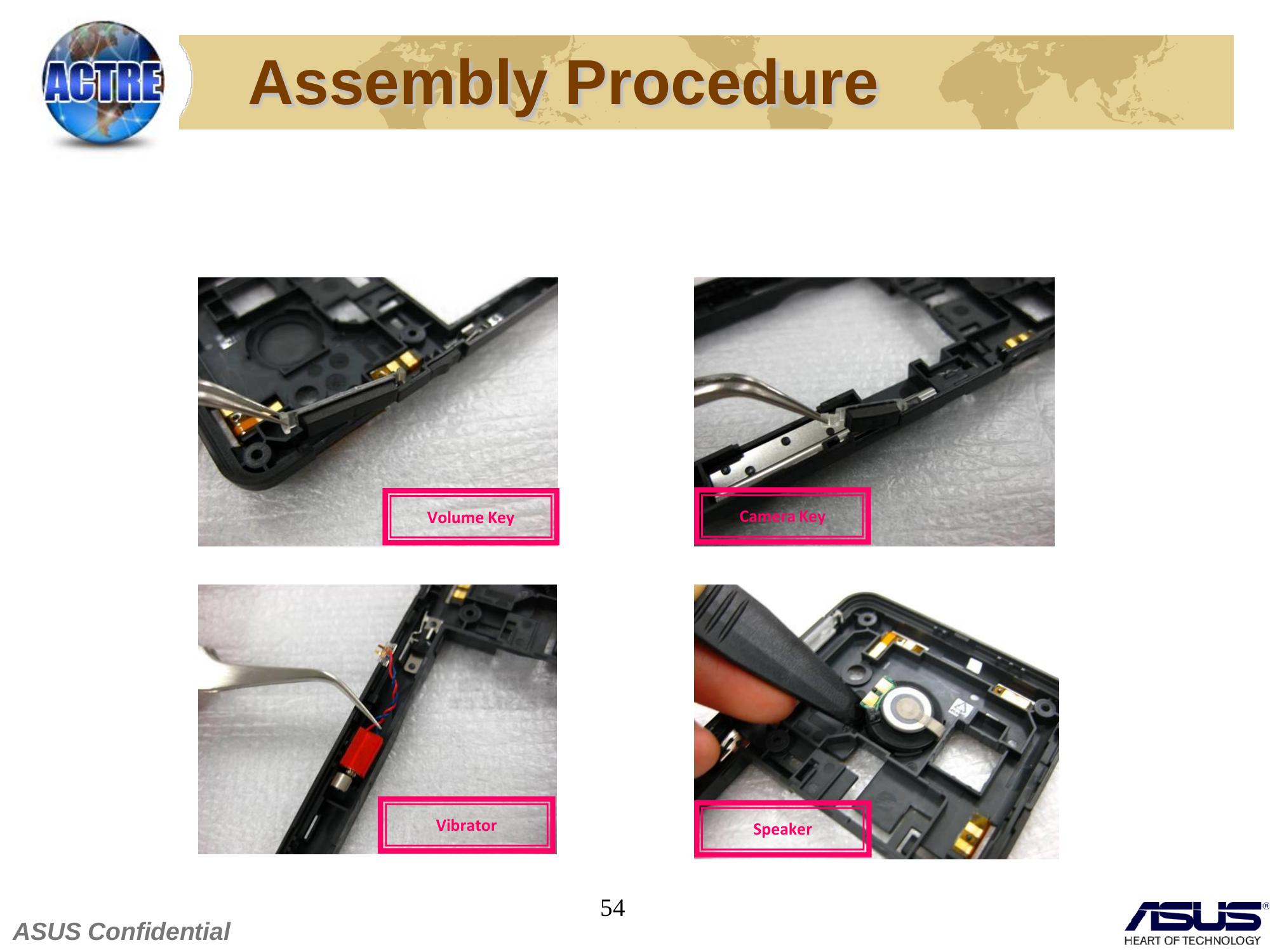 ACTRE

Assembly Procedure

Volume Key

Camera Key

Vibrator

Speaker

54

ASUS Confidential

ASUS®
HEART OF TECHNOLOGY